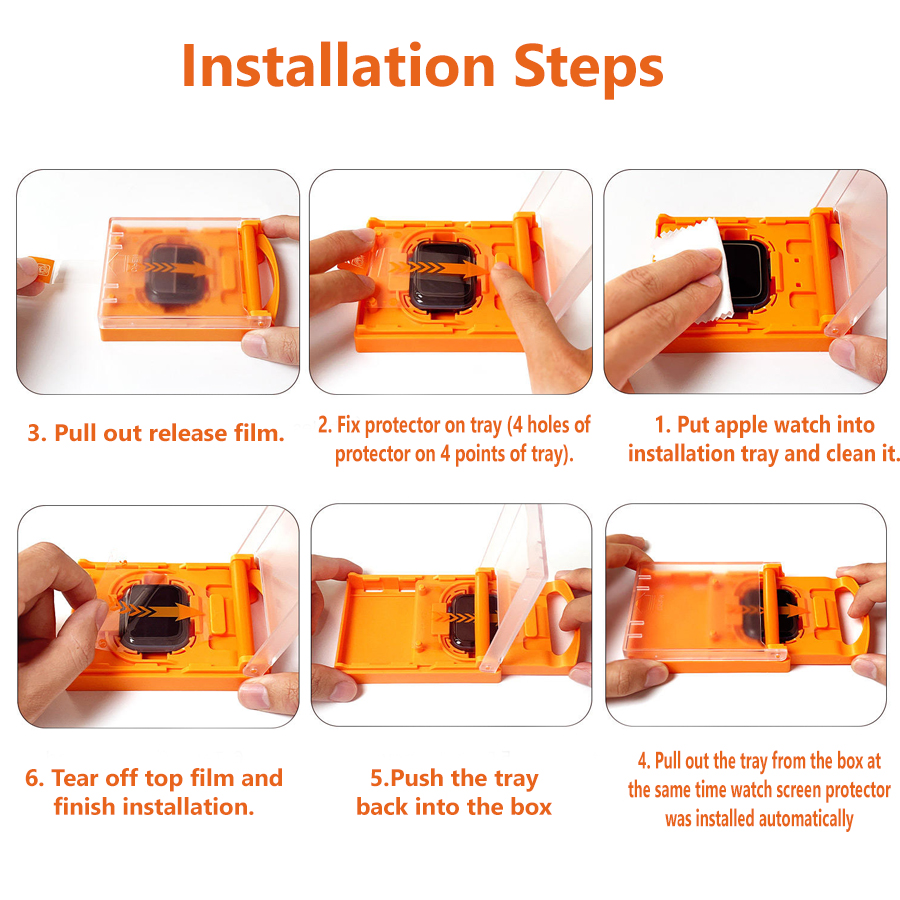 Installation Steps

3. Pull out release film.

2. Fix protector on tray (4 holes of protector on 4 points of tray).

1. Put apple watch into installation tray and clean it.

6. Tear off top film and finish installation.

5.Push the tray back into the box

4. Pull out the tray from the box at the same time watch screen protector was installed automatically