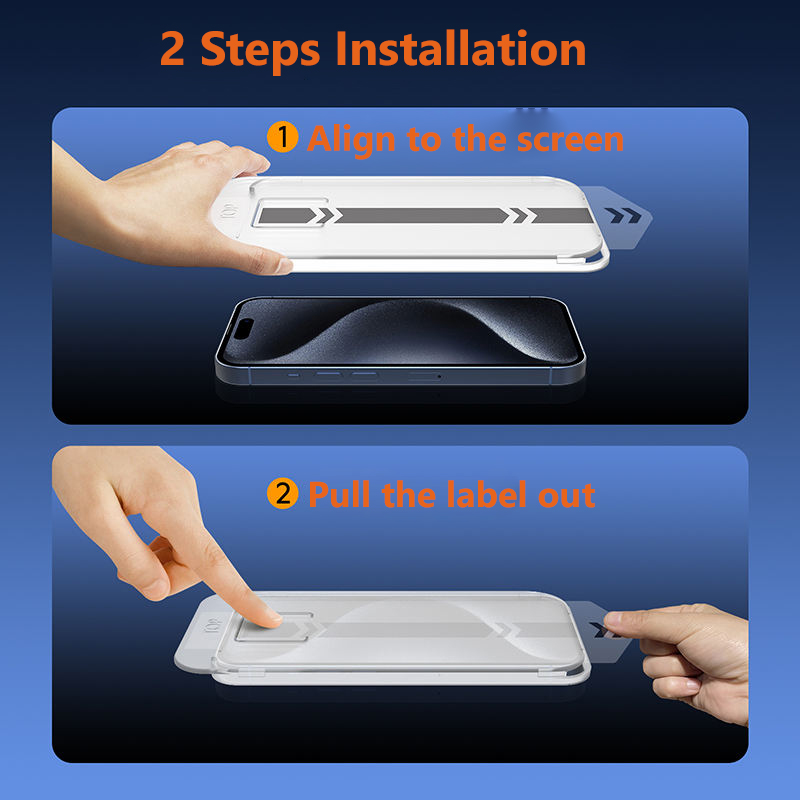 2 Steps Installation

1 Align to the screen

2 Pull the label out