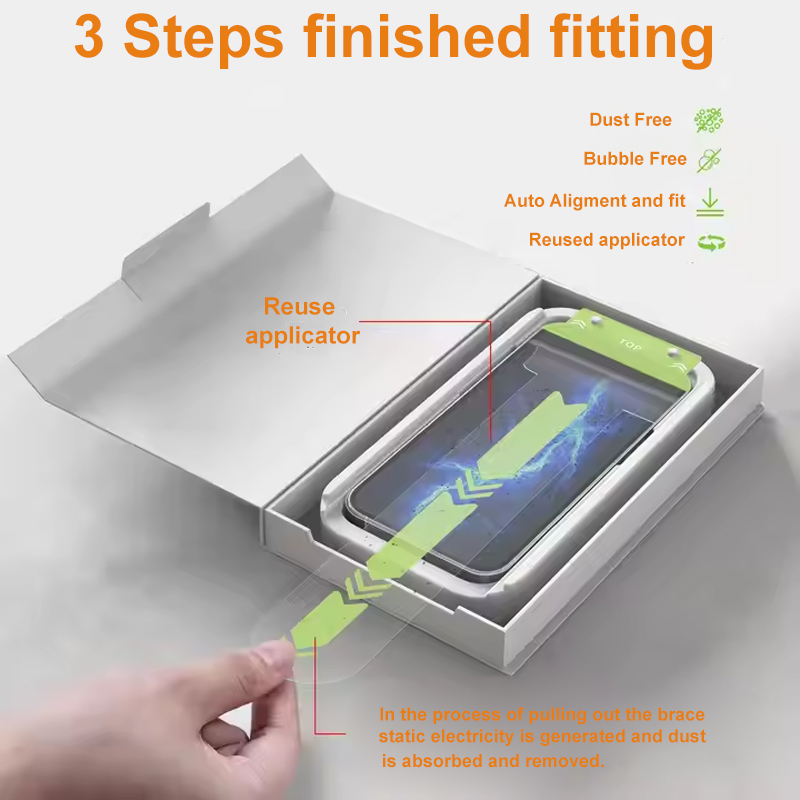 3 Steps finished fitting

Dust Free

Bubble Free

Auto Aligment and fit

Reused applicator

Reuse applicator

TOP

In the process of pulling out the brace static electricity is generated and dust is absorbed and removed.