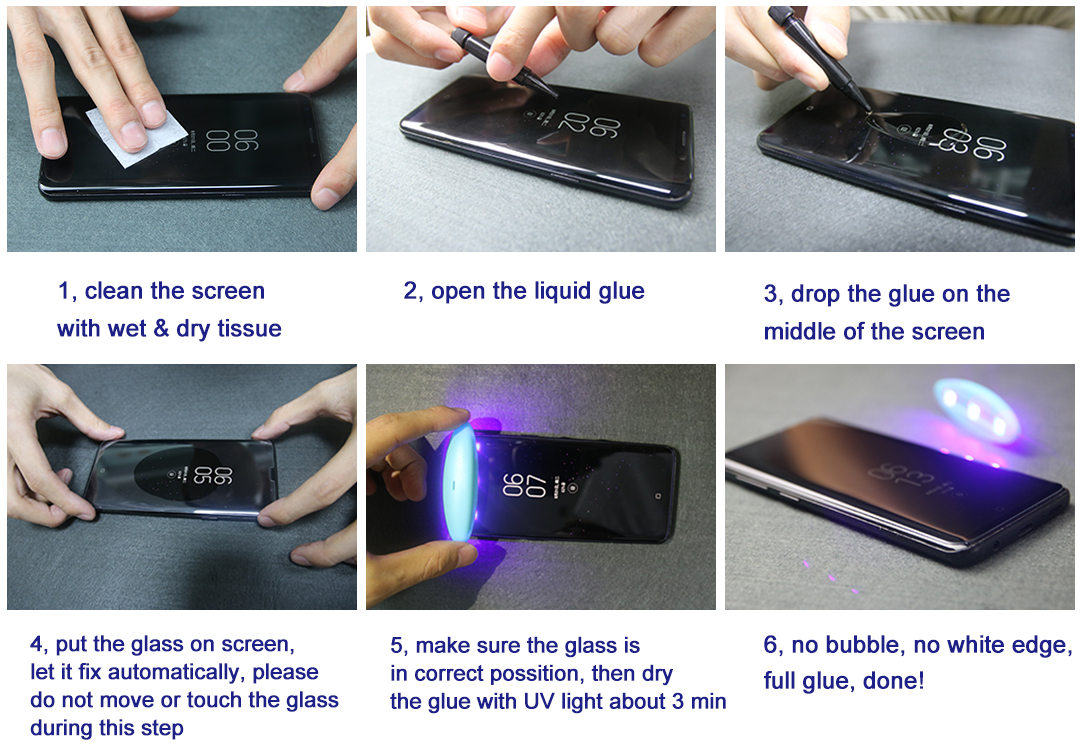 06
00

06
02

06
03

1, clean the screen with wet & dry tissue

2, open the liquid glue

3, drop the glue on the middle of the screen

06
05

06
07

4, put the glass on screen, let it fix automatically, please do not move or touch the glass during this step

5, make sure the glass is in correct possition, then dry the glue with UV light about 3 min

6, no bubble, no white edge, full glue, done!